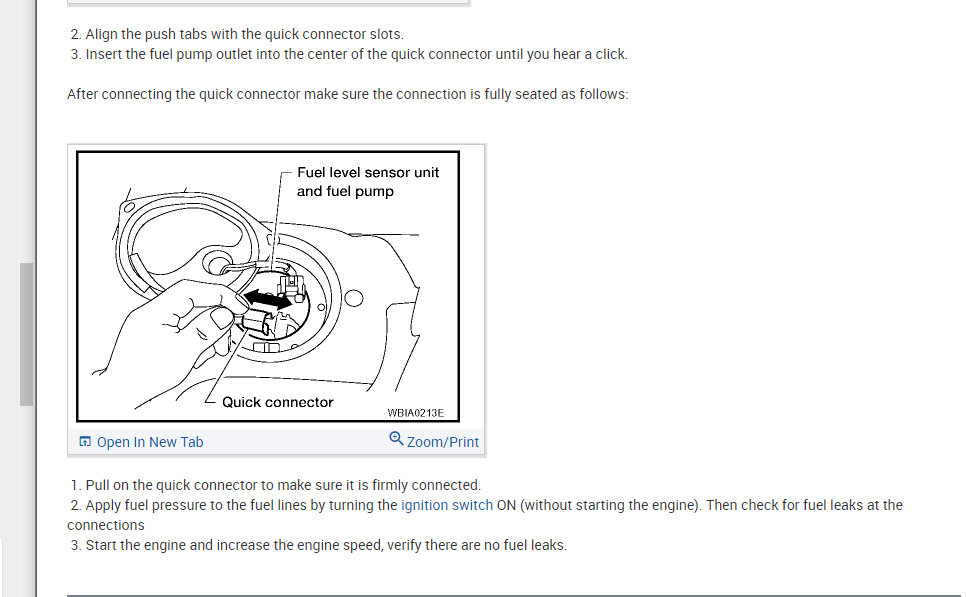 2. Align the push tabs with the quick connector slots.
3. Insert the fuel pump outlet into the center of the quick connector until you hear a click.

After connecting the quick connector make sure the connection is fully seated as follows:

Fuel level sensor unit and fuel pump

Quick connector

WBIA0213E

Open In New Tab

Zoom/Print

1. Pull on the quick connector to make sure it is firmly connected.
2. Apply fuel pressure to the fuel lines by turning the ignition switch ON (without starting the engine). Then check for fuel leaks at the connections
3. Start the engine and increase the engine speed, verify there are no fuel leaks.