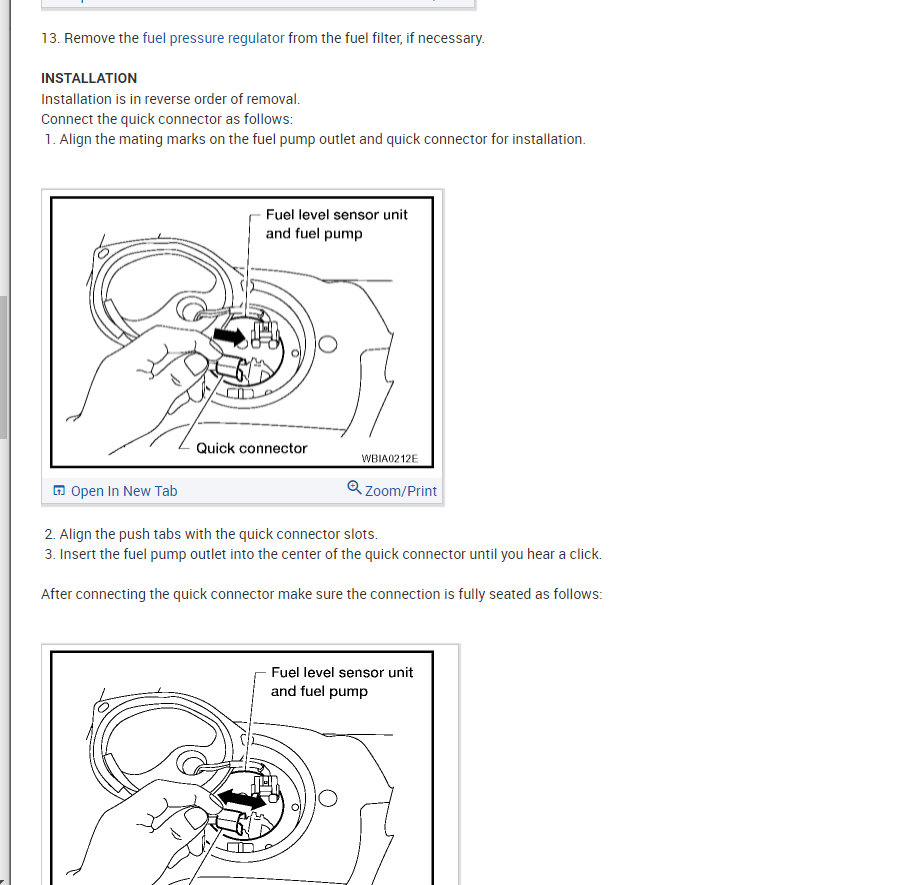 13. Remove the fuel pressure regulator from the fuel filter, if necessary.

INSTALLATION
Installation is in reverse order of removal.
Connect the quick connector as follows:
1. Align the mating marks on the fuel pump outlet and quick connector for installation.

Fuel level sensor unit and fuel pump
Quick connector
WBIA0212E

Open In New Tab
Zoom/Print

2. Align the push tabs with the quick connector slots.
3. Insert the fuel pump outlet into the center of the quick connector until you hear a click.

After connecting the quick connector make sure the connection is fully seated as follows:

Fuel level sensor unit and fuel pump