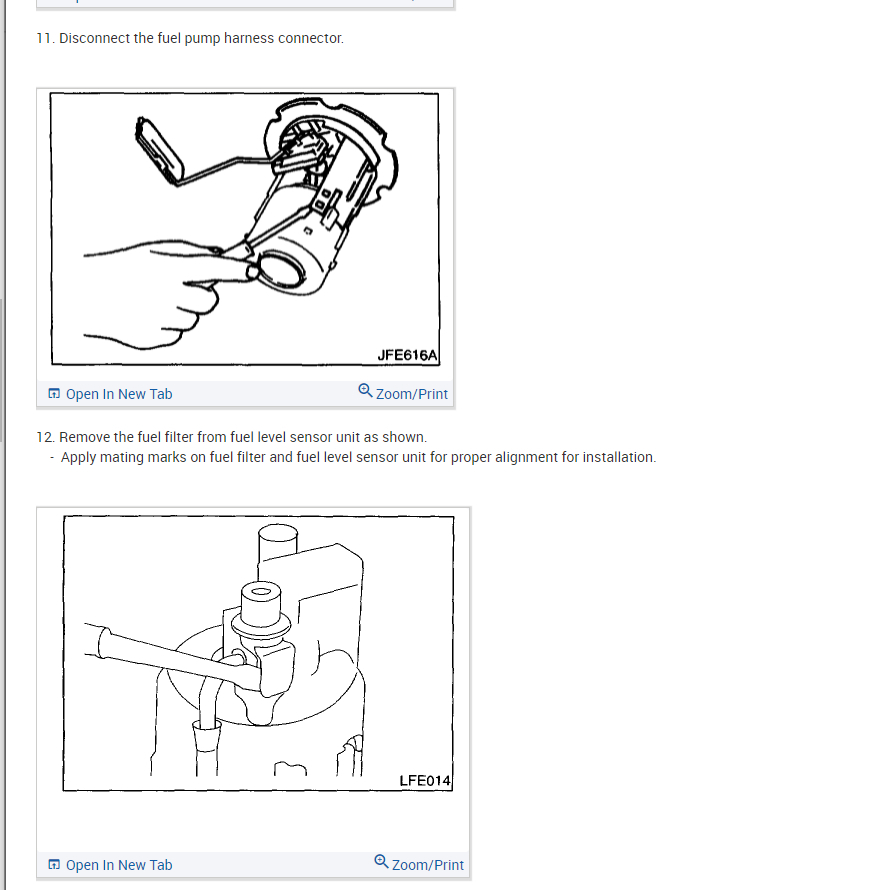 11. Disconnect the fuel pump harness connector.

JFE616A

Open In New Tab Zoom/Print

12. Remove the fuel filter from fuel level sensor unit as shown.
- Apply mating marks on fuel filter and fuel level sensor unit for proper alignment for installation.

LFE014

Open In New Tab Zoom/Print