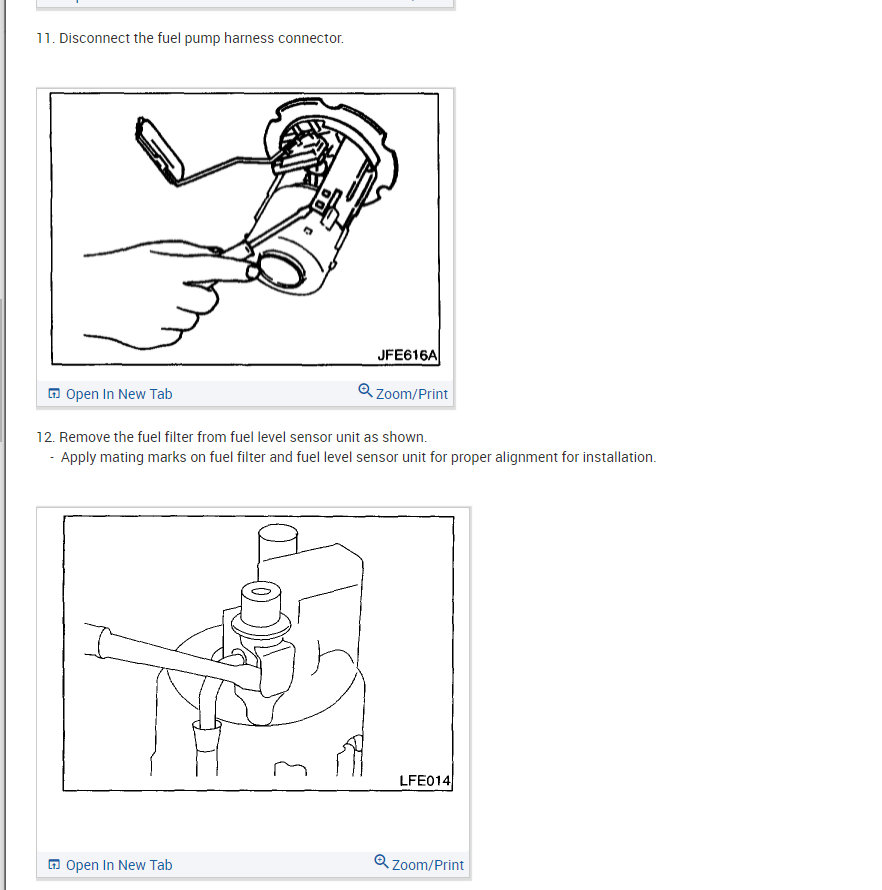 11. Disconnect the fuel pump harness connector.

JFE616A

Open In New Tab

Zoom/Print

12. Remove the fuel filter from fuel level sensor unit as shown.
- Apply mating marks on fuel filter and fuel level sensor unit for proper alignment for installation.

LFE014

Open In New Tab

Zoom/Print