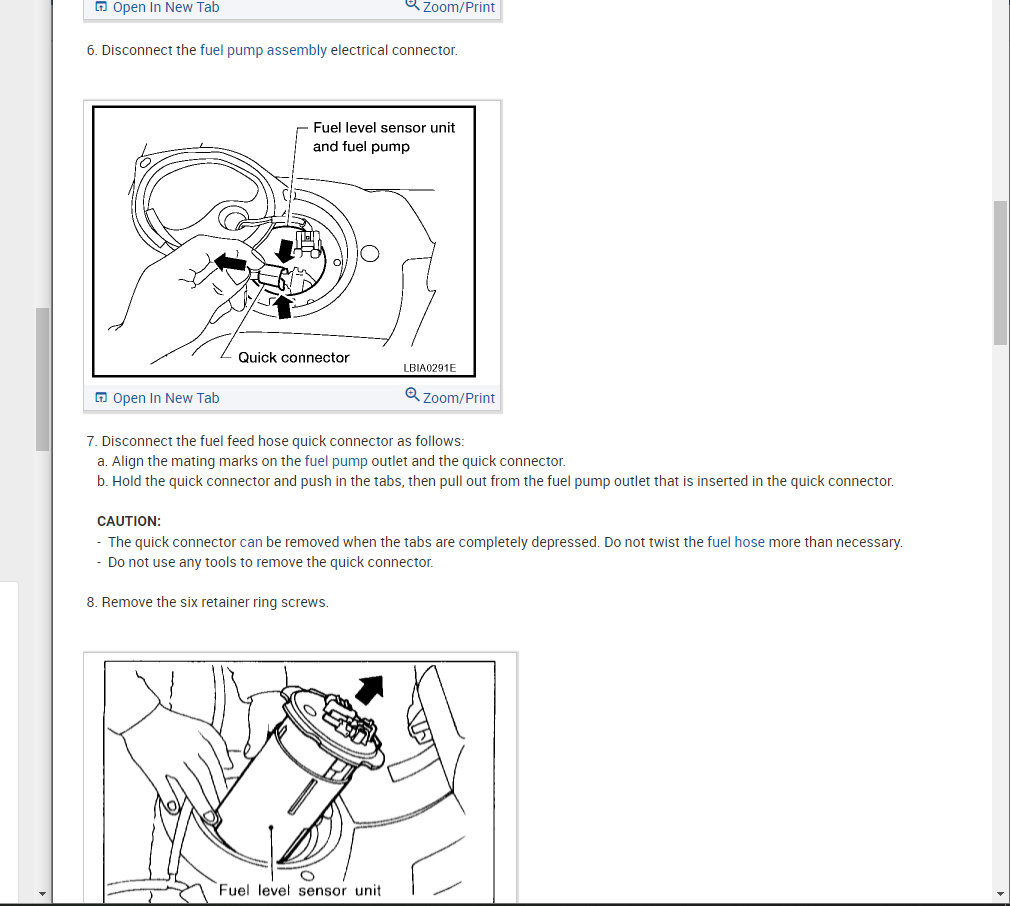 Open In New Tab Zoom/Print

6. Disconnect the fuel pump assembly electrical connector.

Fuel level sensor unit and fuel pump

Quick connector

LBIA0291E

Open In New Tab Zoom/Print

7. Disconnect the fuel feed hose quick connector as follows:
a. Align the mating marks on the fuel pump outlet and the quick connector.
b. Hold the quick connector and push in the tabs, then pull out from the fuel pump outlet that is inserted in the quick connector.

CAUTION:
- The quick connector can be removed when the tabs are completely depressed. Do not twist the fuel hose more than necessary.
- Do not use any tools to remove the quick connector.

8. Remove the six retainer ring screws.

Fuel level sensor unit