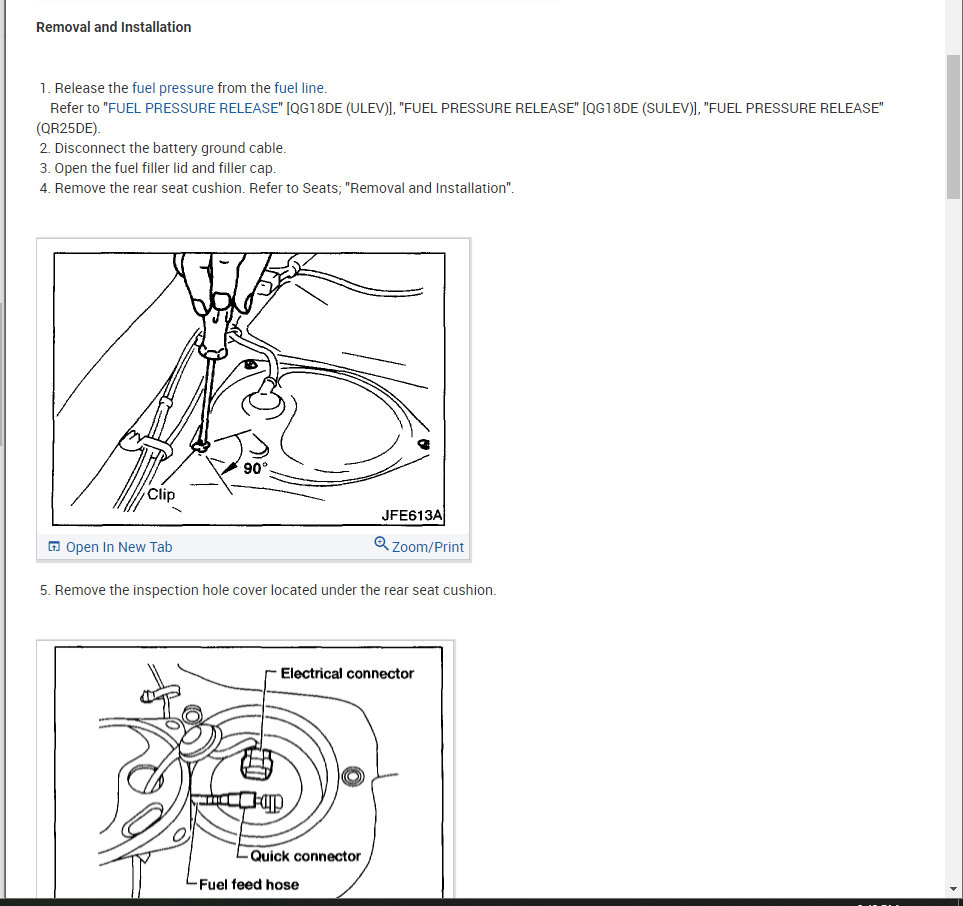 Removal and Installation

1. Release the fuel pressure from the fuel line.
Refer to "FUEL PRESSURE RELEASE" [QG18DE (ULEV)], "FUEL PRESSURE RELEASE" [QG18DE (SULEV)], "FUEL PRESSURE RELEASE" (QR25DE).
2. Disconnect the battery ground cable.
3. Open the fuel filler lid and filler cap.
4. Remove the rear seat cushion. Refer to Seats; "Removal and Installation".

90°
Clip
JFE613A

Open In New Tab
Zoom/Print

5. Remove the inspection hole cover located under the rear seat cushion.

Electrical connector
Quick connector
Fuel feed hose