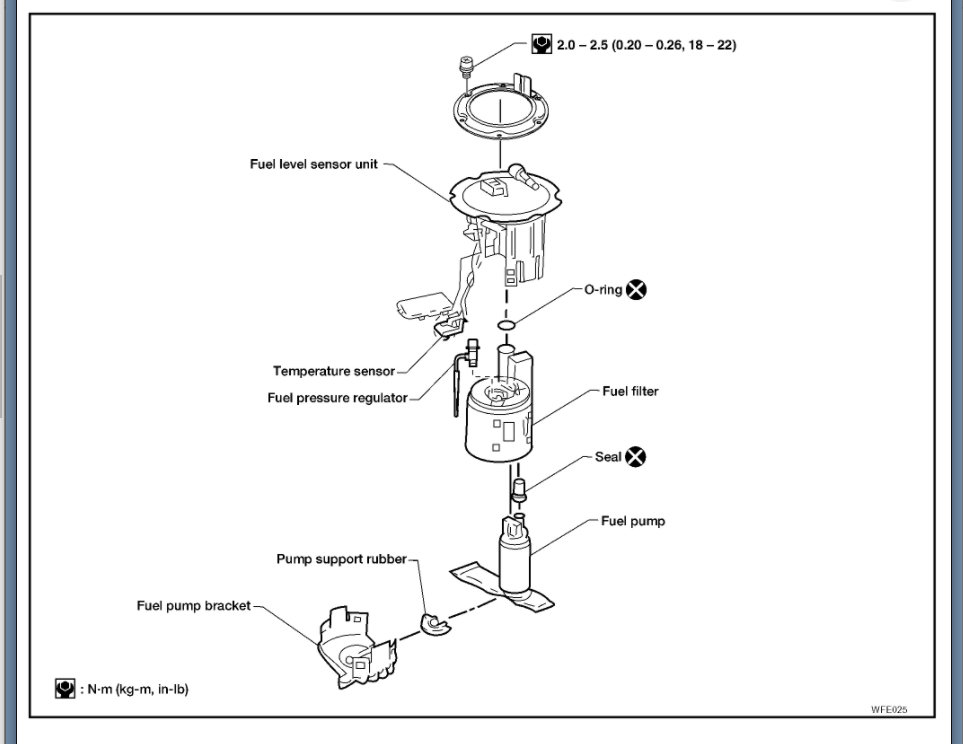 2.0 – 2.5 (0.20 – 0.26, 18 – 22)

Fuel level sensor unit

O-ring

Temperature sensor

Fuel pressure regulator

Fuel filter

Seal

Fuel pump

Pump support rubber

Fuel pump bracket

: N·m (kg-m, in-lb)

WFE025