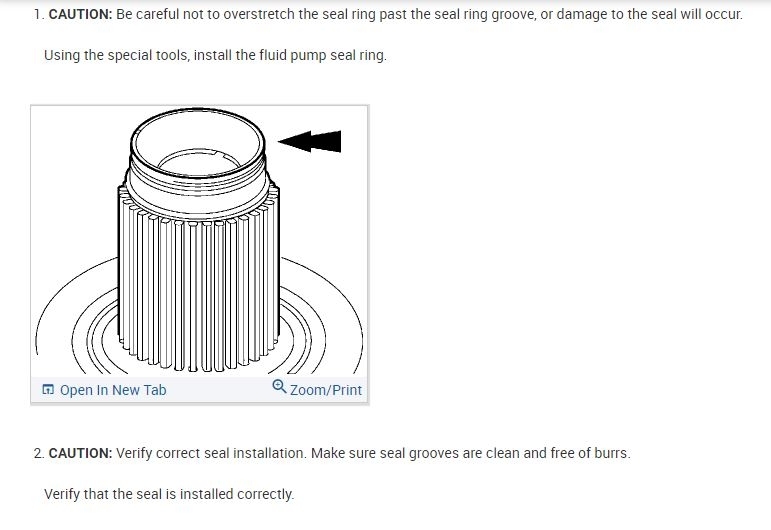 1. CAUTION: Be careful not to overstretch the seal ring past the seal ring groove, or damage to the seal will occur.

Using the special tools, install the fluid pump seal ring.

Open In New Tab

Zoom/Print

2. CAUTION: Verify correct seal installation. Make sure seal grooves are clean and free of burrs.

Verify that the seal is installed correctly.