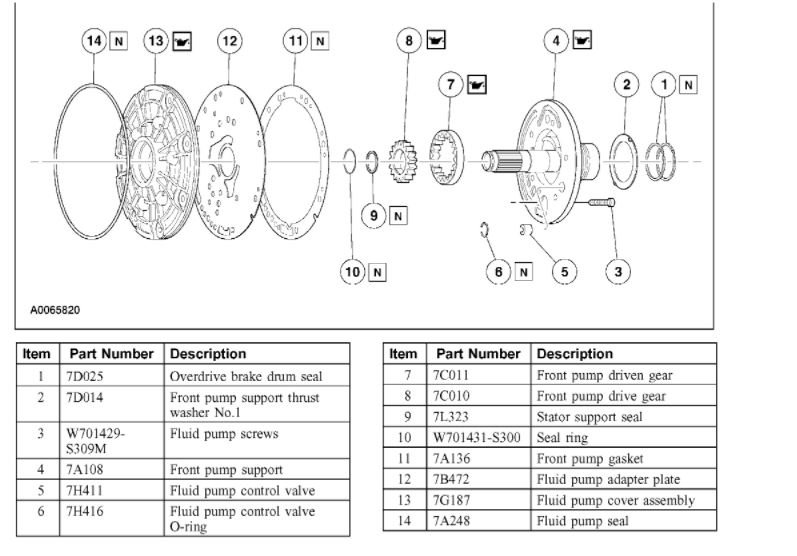 14 N 13 12 11 N 8 7 4 2 1 N

9 N

10 N 6 N 5 3

A0065820

| Item | Part Number | Description |
|---|---|---|
| 1 | 7D025 | Overdrive brake drum seal |
| 2 | 7D014 | Front pump support thrust washer No.1 |
| 3 | W701429-S309M | Fluid pump screws |
| 4 | 7A108 | Front pump support |
| 5 | 7H411 | Fluid pump control valve |
| 6 | 7H416 | Fluid pump control valve O-ring |

| Item | Part Number | Description |
|---|---|---|
| 7 | 7C011 | Front pump driven gear |
| 8 | 7C010 | Front pump drive gear |
| 9 | 7L323 | Stator support seal |
| 10 | W701431-S300 | Seal ring |
| 11 | 7A136 | Front pump gasket |
| 12 | 7B472 | Fluid pump adapter plate |
| 13 | 7G187 | Fluid pump cover assembly |
| 14 | 7A248 | Fluid pump seal |