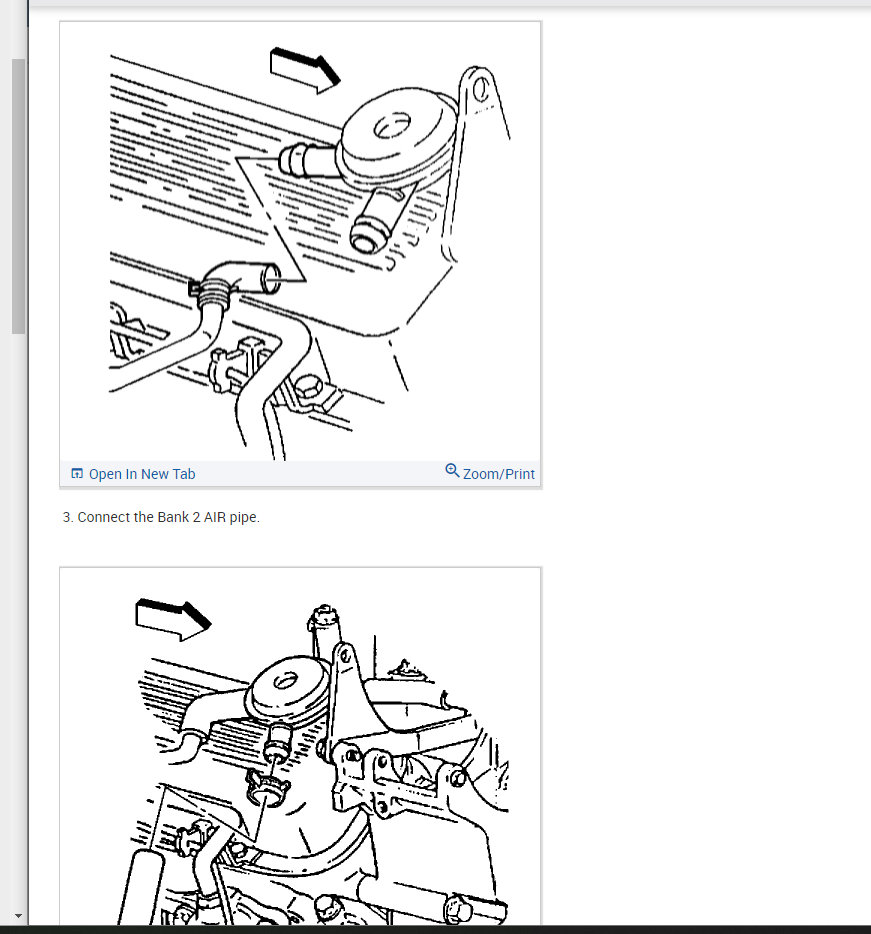 Open In New Tab

Zoom/Print

3. Connect the Bank 2 AIR pipe.