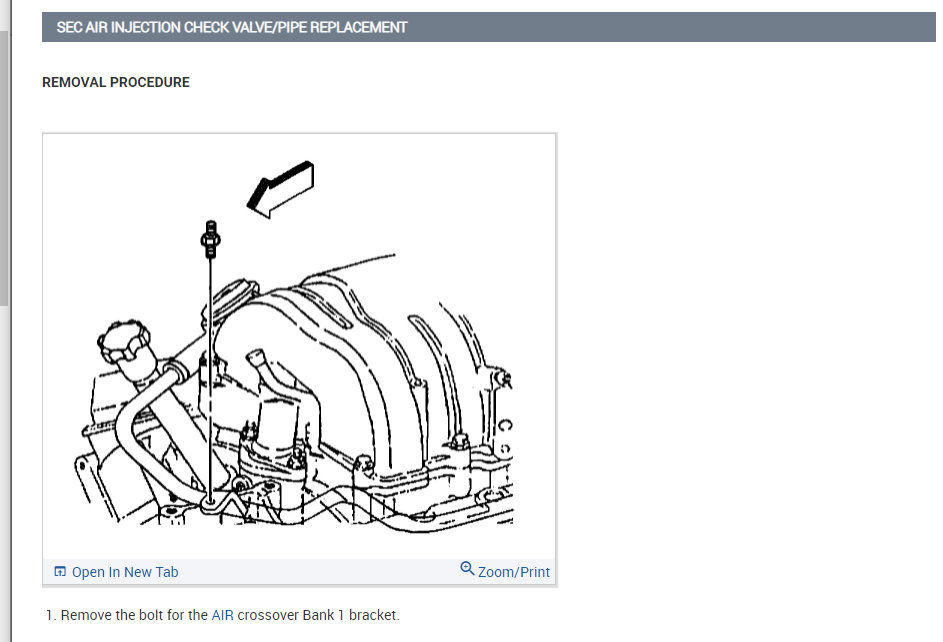 SEC AIR INJECTION CHECK VALVE/PIPE REPLACEMENT

REMOVAL PROCEDURE

Open In New Tab

Zoom/Print

1. Remove the bolt for the AIR crossover Bank 1 bracket.