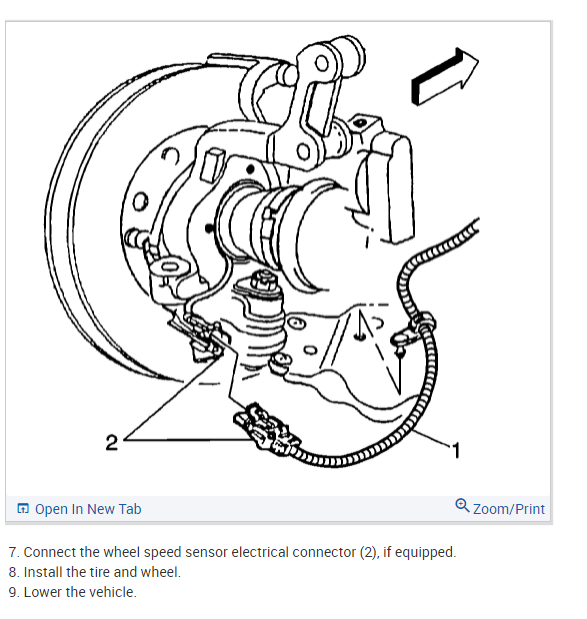 2

1

Open In New Tab

Zoom/Print

7. Connect the wheel speed sensor electrical connector (2), if equipped.
8. Install the tire and wheel.
9. Lower the vehicle.