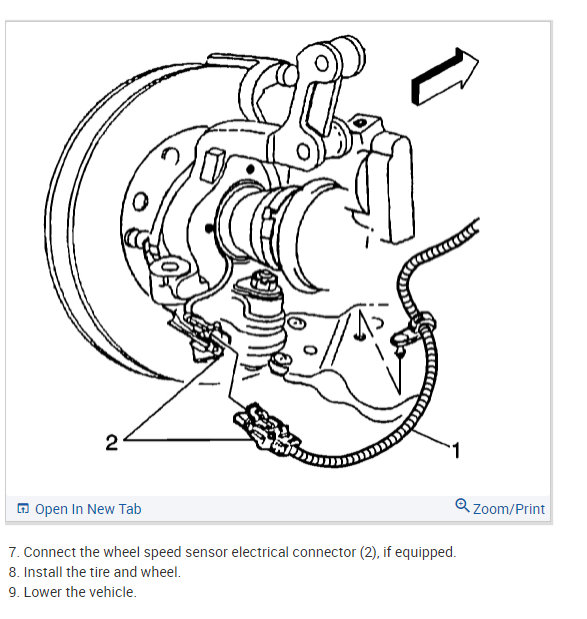 2

1

Open In New Tab

Zoom/Print

7. Connect the wheel speed sensor electrical connector (2), if equipped.
8. Install the tire and wheel.
9. Lower the vehicle.