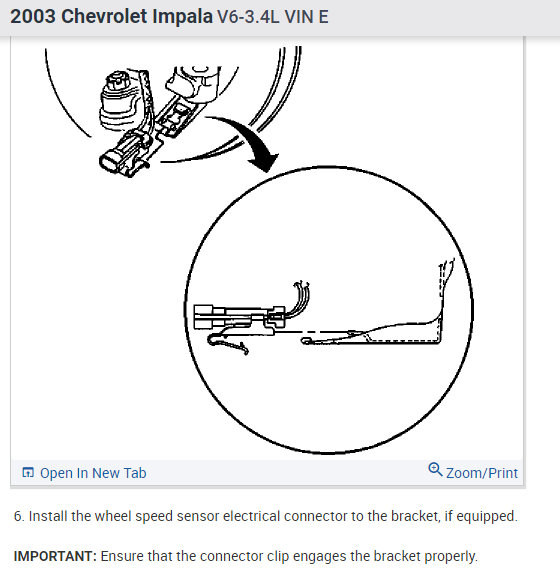 2003 Chevrolet Impala V6-3.4L VIN E

Open In New Tab

Zoom/Print

6. Install the wheel speed sensor electrical connector to the bracket, if equipped.

IMPORTANT: Ensure that the connector clip engages the bracket properly.