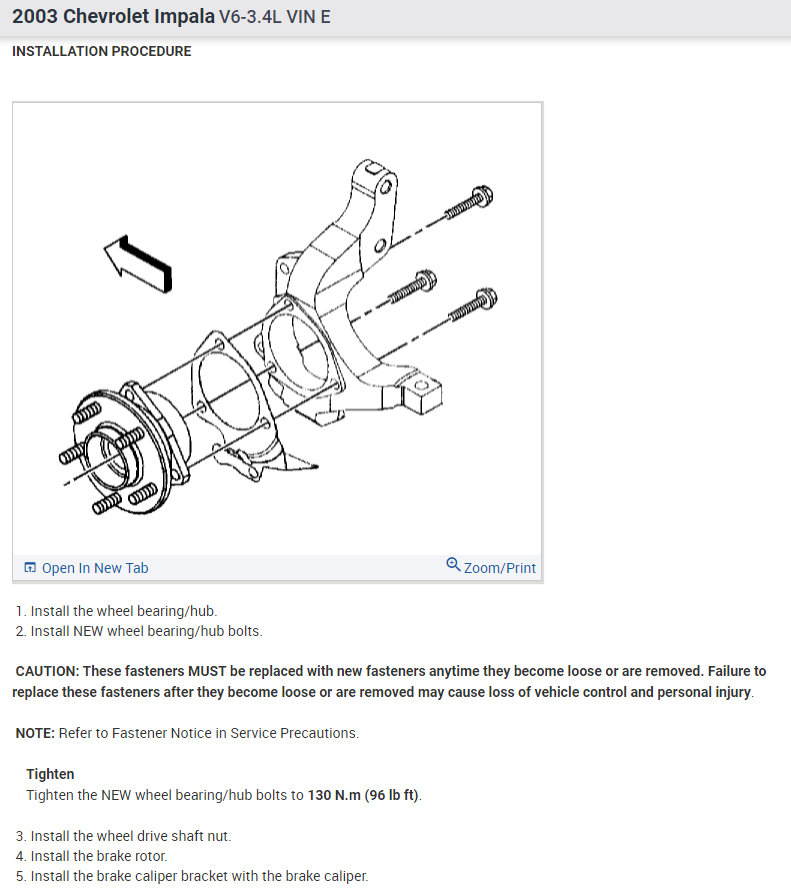 2003 Chevrolet Impala V6-3.4L VIN E

INSTALLATION PROCEDURE

Open In New Tab

Zoom/Print

1. Install the wheel bearing/hub.
2. Install NEW wheel bearing/hub bolts.

CAUTION: These fasteners MUST be replaced with new fasteners anytime they become loose or are removed. Failure to replace these fasteners after they become loose or are removed may cause loss of vehicle control and personal injury.

NOTE: Refer to Fastener Notice in Service Precautions.

Tighten
Tighten the NEW wheel bearing/hub bolts to 130 N.m (96 lb ft).

3. Install the wheel drive shaft nut.
4. Install the brake rotor.
5. Install the brake caliper bracket with the brake caliper.