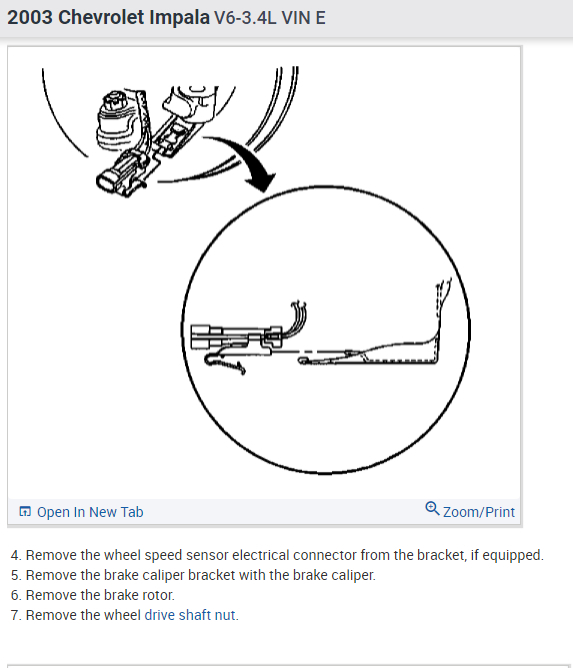 2003 Chevrolet Impala V6-3.4L VIN E

Open In New Tab

Zoom/Print

4. Remove the wheel speed sensor electrical connector from the bracket, if equipped.
5. Remove the brake caliper bracket with the brake caliper.
6. Remove the brake rotor.
7. Remove the wheel drive shaft nut.