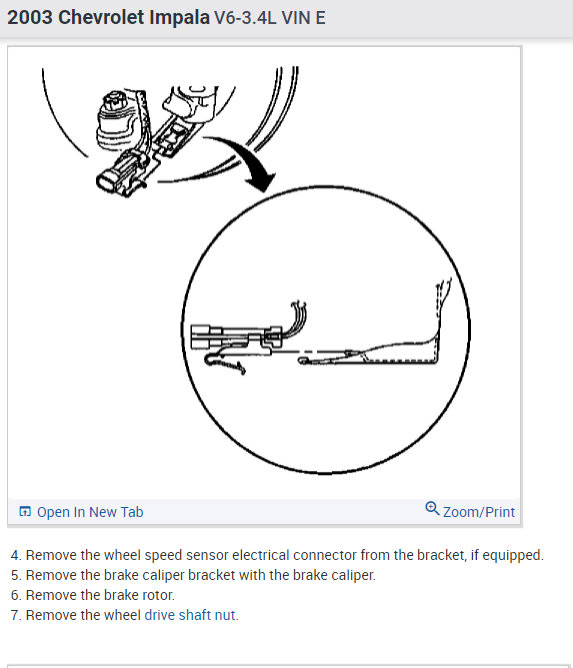 2003 Chevrolet Impala V6-3.4L VIN E

Open In New Tab

Zoom/Print

4. Remove the wheel speed sensor electrical connector from the bracket, if equipped.
5. Remove the brake caliper bracket with the brake caliper.
6. Remove the brake rotor.
7. Remove the wheel drive shaft nut.