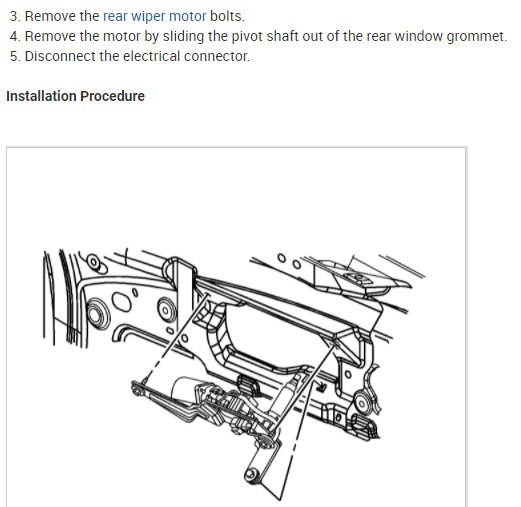 3. Remove the rear wiper motor bolts.
4. Remove the motor by sliding the pivot shaft out of the rear window grommet.
5. Disconnect the electrical connector.

Installation Procedure