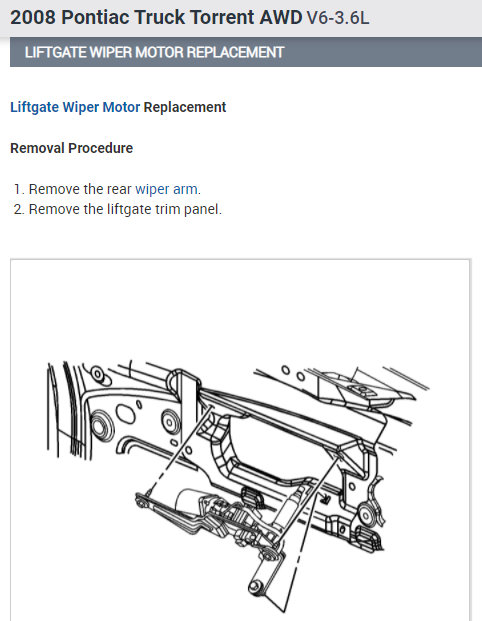 2008 Pontiac Truck Torrent AWD V6-3.6L

LIFTGATE WIPER MOTOR REPLACEMENT

Liftgate Wiper Motor Replacement

Removal Procedure

1. Remove the rear wiper arm.
2. Remove the liftgate trim panel.