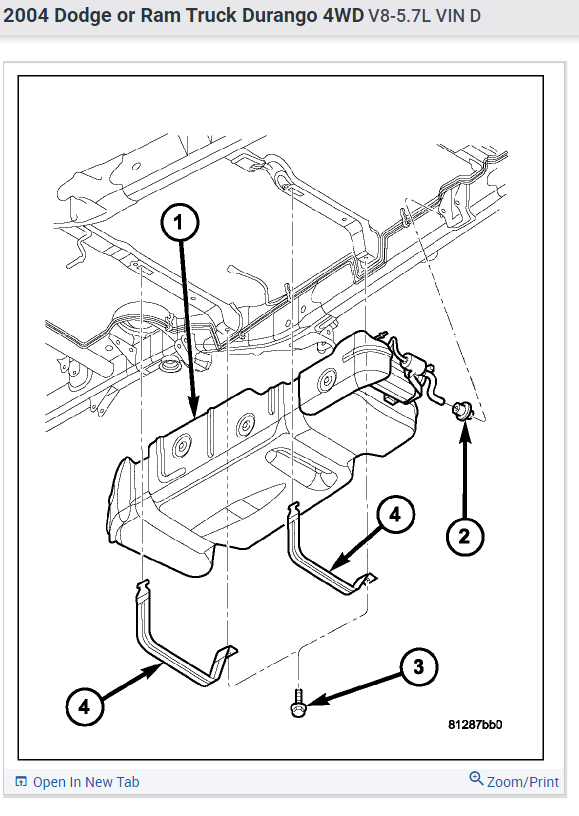 2004 Dodge or Ram Truck Durango 4WD V8-5.7L VIN D

1

2

4

4

3

81287bb0

Open In New Tab

Zoom/Print