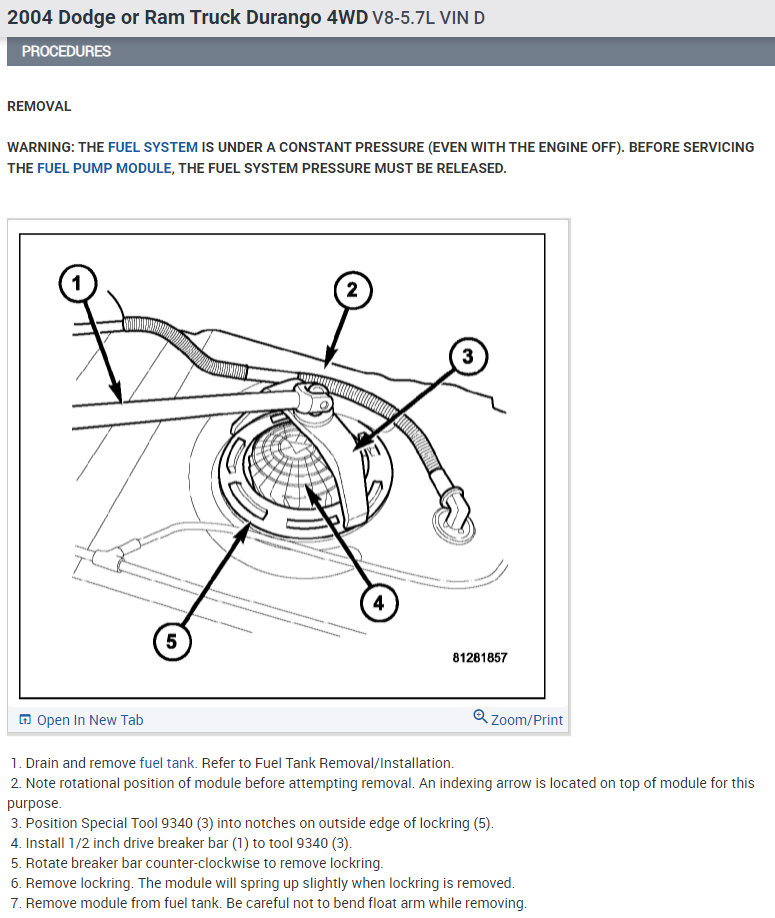 2004 Dodge or Ram Truck Durango 4WD V8-5.7L VIN D

PROCEDURES

REMOVAL

WARNING: THE FUEL SYSTEM IS UNDER A CONSTANT PRESSURE (EVEN WITH THE ENGINE OFF). BEFORE SERVICING THE FUEL PUMP MODULE, THE FUEL SYSTEM PRESSURE MUST BE RELEASED.

1
2
3
4
5
81281857

Open In New Tab
Zoom/Print

1. Drain and remove fuel tank. Refer to Fuel Tank Removal/Installation.
2. Note rotational position of module before attempting removal. An indexing arrow is located on top of module for this purpose.
3. Position Special Tool 9340 (3) into notches on outside edge of lockring (5).
4. Install 1/2 inch drive breaker bar (1) to tool 9340 (3).
5. Rotate breaker bar counter-clockwise to remove lockring.
6. Remove lockring. The module will spring up slightly when lockring is removed.
7. Remove module from fuel tank. Be careful not to bend float arm while removing.