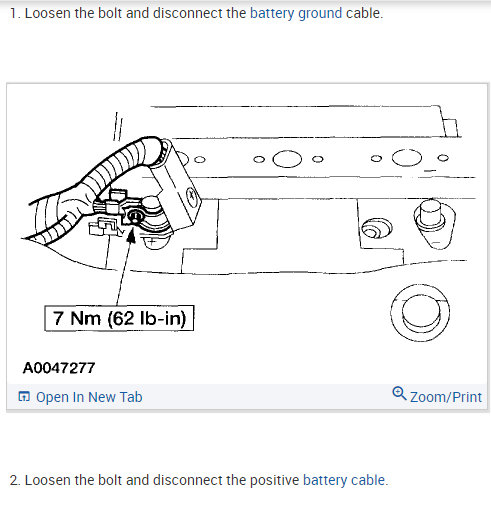 1. Loosen the bolt and disconnect the battery ground cable.

7 Nm (62 lb-in)

A0047277

Open In New Tab

Zoom/Print

2. Loosen the bolt and disconnect the positive battery cable.