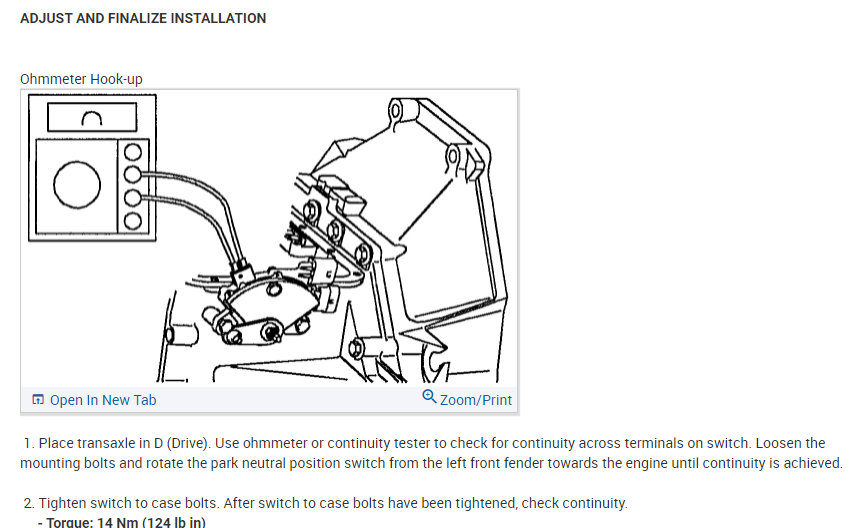 ADJUST AND FINALIZE INSTALLATION

Ohmmeter Hook-up

Open In New Tab

Zoom/Print

1. Place transaxle in D (Drive). Use ohmmeter or continuity tester to check for continuity across terminals on switch. Loosen the mounting bolts and rotate the park neutral position switch from the left front fender towards the engine until continuity is achieved.

2. Tighten switch to case bolts. After switch to case bolts have been tightened, check continuity.
- Torque: 14 Nm (124 lb in)