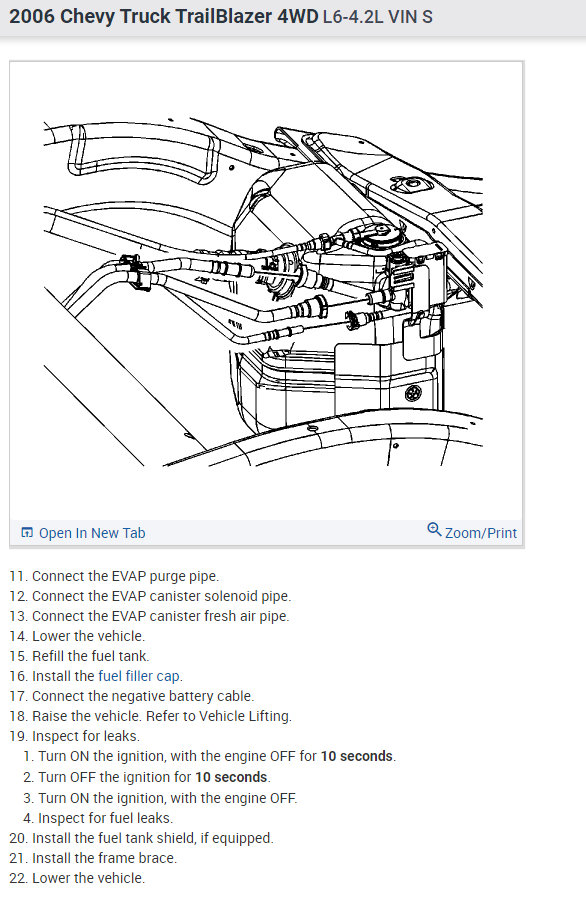 2006 Chevy Truck TrailBlazer 4WD L6-4.2L VIN S

Open In New Tab

Zoom/Print

11. Connect the EVAP purge pipe.
12. Connect the EVAP canister solenoid pipe.
13. Connect the EVAP canister fresh air pipe.
14. Lower the vehicle.
15. Refill the fuel tank.
16. Install the fuel filler cap.
17. Connect the negative battery cable.
18. Raise the vehicle. Refer to Vehicle Lifting.
19. Inspect for leaks.
1. Turn ON the ignition, with the engine OFF for 10 seconds.
2. Turn OFF the ignition for 10 seconds.
3. Turn ON the ignition, with the engine OFF.
4. Inspect for fuel leaks.
20. Install the fuel tank shield, if equipped.
21. Install the frame brace.
22. Lower the vehicle.