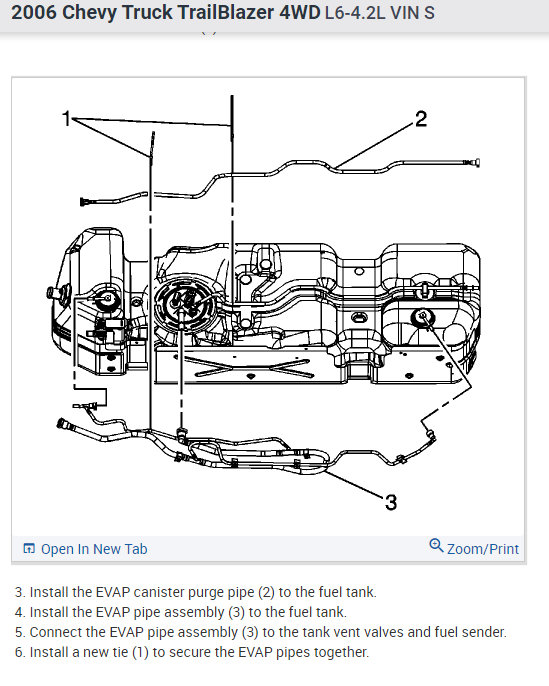 2006 Chevy Truck TrailBlazer 4WD L6-4.2L VIN S

1
2
3

Open In New Tab
Zoom/Print

3. Install the EVAP canister purge pipe (2) to the fuel tank.
4. Install the EVAP pipe assembly (3) to the fuel tank.
5. Connect the EVAP pipe assembly (3) to the tank vent valves and fuel sender.
6. Install a new tie (1) to secure the EVAP pipes together.