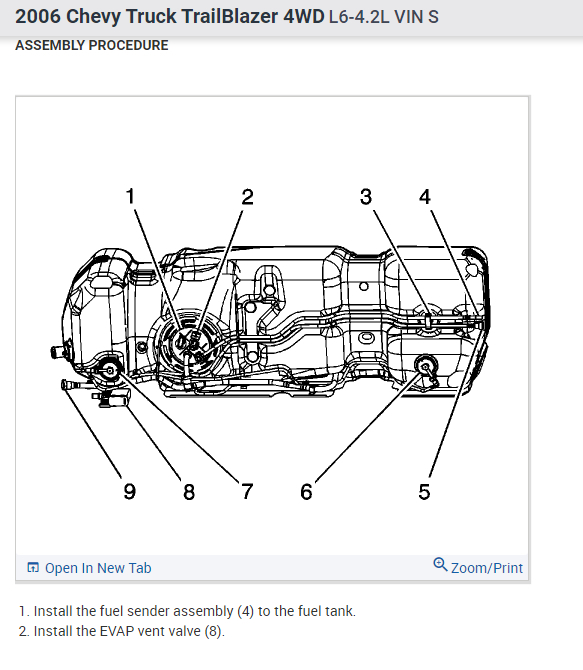 2006 Chevy Truck TrailBlazer 4WD L6-4.2L VIN S

ASSEMBLY PROCEDURE

1 2 3 4

9 8 7 6 5

Open In New Tab

Zoom/Print

1. Install the fuel sender assembly (4) to the fuel tank.

2. Install the EVAP vent valve (8).