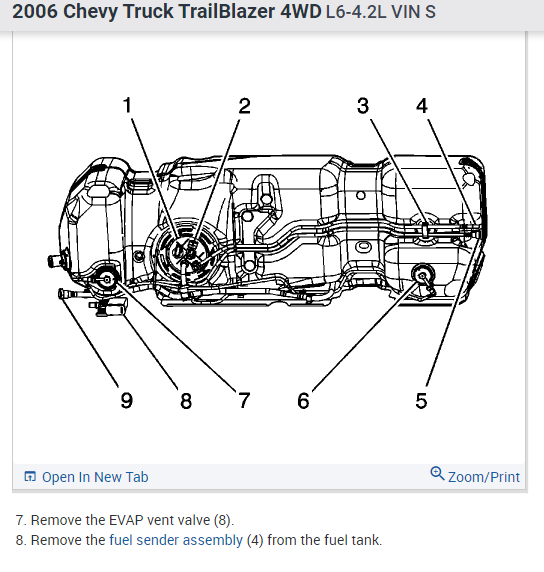 2006 Chevy Truck TrailBlazer 4WD L6-4.2L VIN S

1
2
3
4
9
8
7
6
5

Open In New Tab
Zoom/Print

7. Remove the EVAP vent valve (8).
8. Remove the fuel sender assembly (4) from the fuel tank.