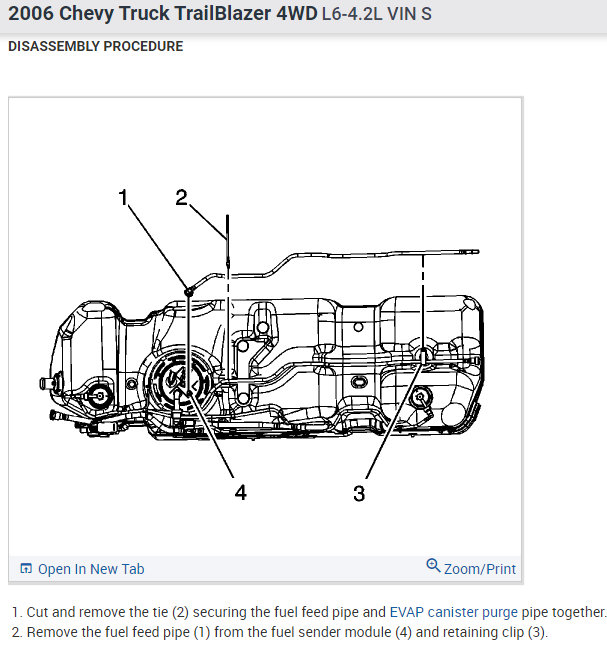 2006 Chevy Truck TrailBlazer 4WD L6-4.2L VIN S

DISASSEMBLY PROCEDURE

1
2
4
3

Open In New Tab
Zoom/Print

1. Cut and remove the tie (2) securing the fuel feed pipe and EVAP canister purge pipe together.
2. Remove the fuel feed pipe (1) from the fuel sender module (4) and retaining clip (3).