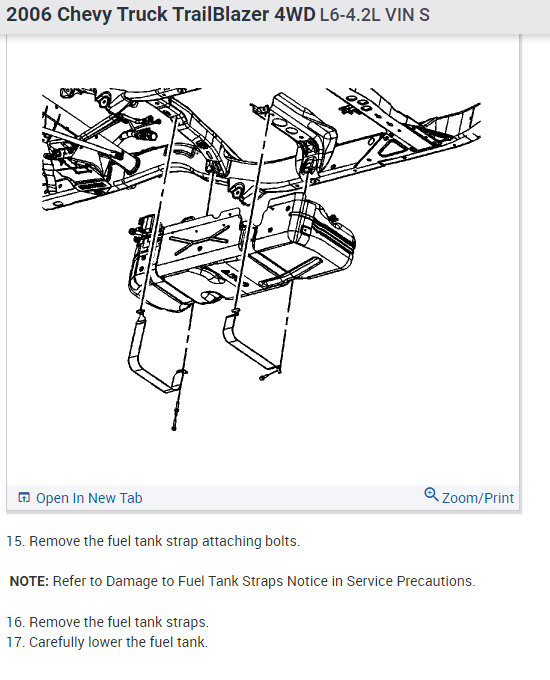 2006 Chevy Truck TrailBlazer 4WD L6-4.2L VIN S

Open In New Tab

Zoom/Print

15. Remove the fuel tank strap attaching bolts.

NOTE: Refer to Damage to Fuel Tank Straps Notice in Service Precautions.

16. Remove the fuel tank straps.
17. Carefully lower the fuel tank.