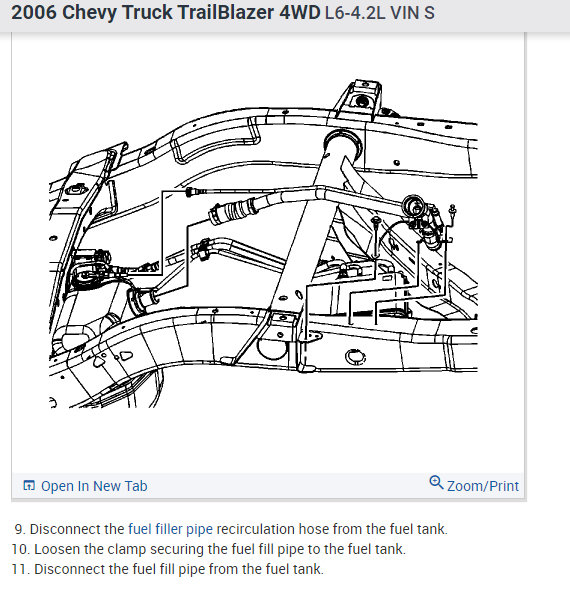 2006 Chevy Truck TrailBlazer 4WD L6-4.2L VIN S

Open In New Tab

Zoom/Print

9. Disconnect the fuel filler pipe recirculation hose from the fuel tank.
10. Loosen the clamp securing the fuel fill pipe to the fuel tank.
11. Disconnect the fuel fill pipe from the fuel tank.