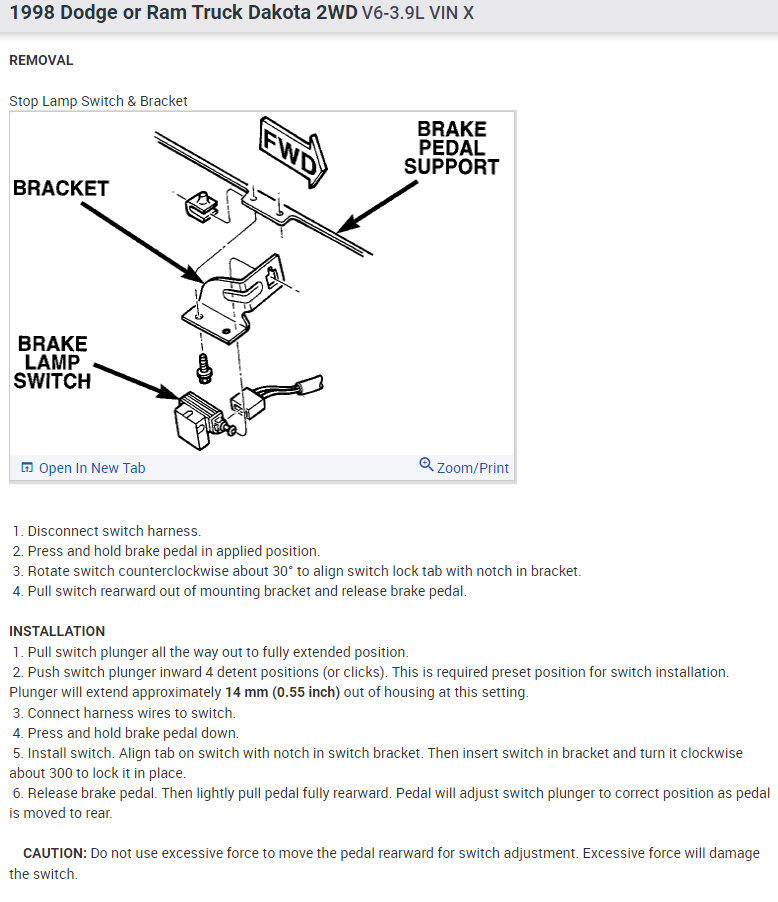 1998 Dodge or Ram Truck Dakota 2WD V6-3.9L VIN X

REMOVAL

Stop Lamp Switch & Bracket

FWD

BRAKE PEDAL SUPPORT

BRACKET

BRAKE LAMP SWITCH

Open In New Tab

Zoom/Print

1. Disconnect switch harness.
2. Press and hold brake pedal in applied position.
3. Rotate switch counterclockwise about 30° to align switch lock tab with notch in bracket.
4. Pull switch rearward out of mounting bracket and release brake pedal.

INSTALLATION
1. Pull switch plunger all the way out to fully extended position.
2. Push switch plunger inward 4 detent positions (or clicks). This is required preset position for switch installation. Plunger will extend approximately 14 mm (0.55 inch) out of housing at this setting.
3. Connect harness wires to switch.
4. Press and hold brake pedal down.
5. Install switch. Align tab on switch with notch in switch bracket. Then insert switch in bracket and turn it clockwise about 300 to lock it in place.
6. Release brake pedal. Then lightly pull pedal fully rearward. Pedal will adjust switch plunger to correct position as pedal is moved to rear.

CAUTION: Do not use excessive force to move the pedal rearward for switch adjustment. Excessive force will damage the switch.