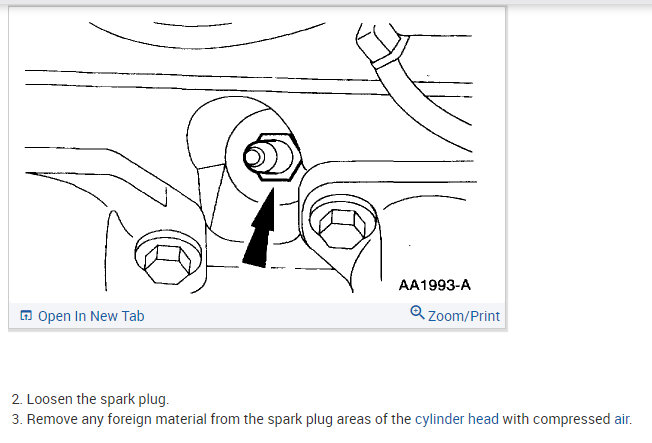 AA1993-A

Open In New Tab

Zoom/Print

2. Loosen the spark plug.
3. Remove any foreign material from the spark plug areas of the cylinder head with compressed air.