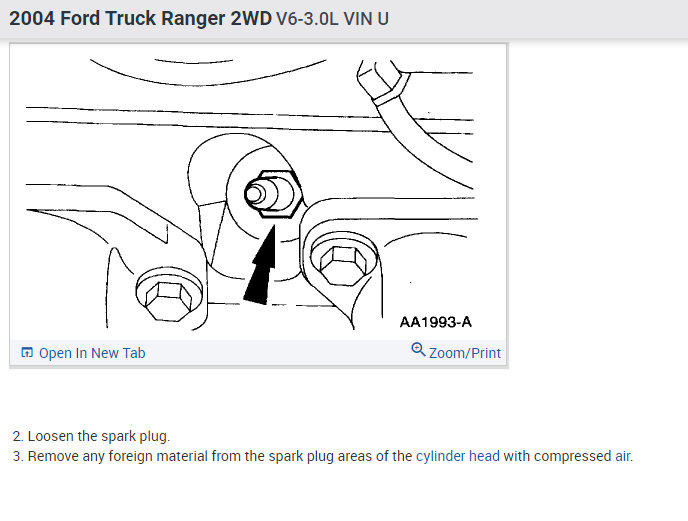 2004 Ford Truck Ranger 2WD V6-3.0L VIN U

AA1993-A

Open In New Tab

Zoom/Print

2. Loosen the spark plug.
3. Remove any foreign material from the spark plug areas of the cylinder head with compressed air.