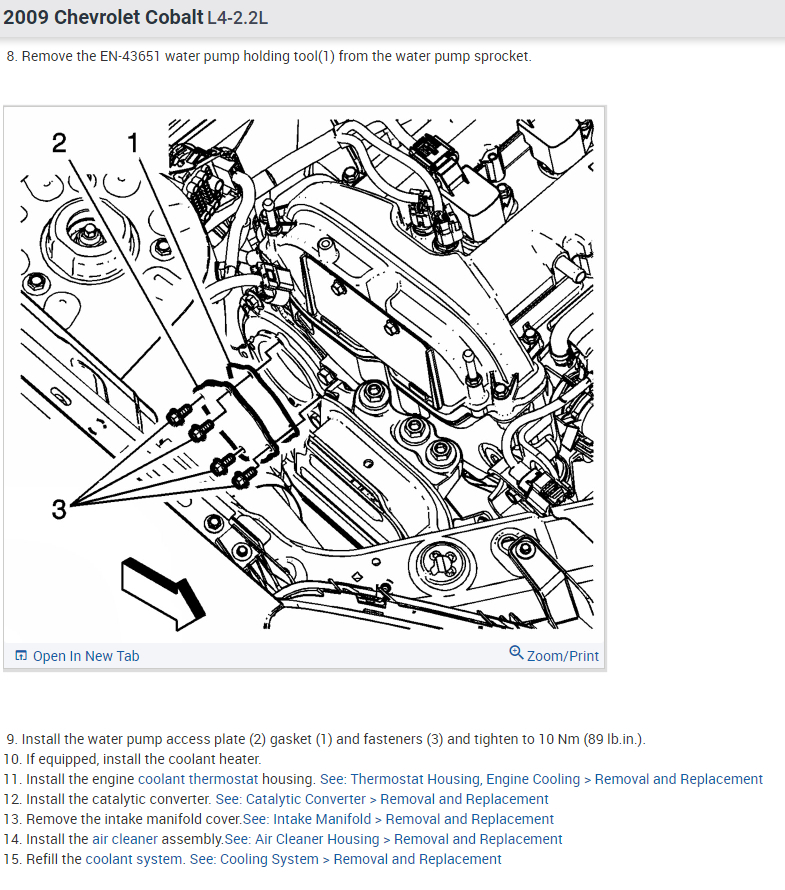 2009 Chevrolet Cobalt L4-2.2L

8. Remove the EN-43651 water pump holding tool(1) from the water pump sprocket.

2
1
3

Open In New Tab
Zoom/Print

9. Install the water pump access plate (2) gasket (1) and fasteners (3) and tighten to 10 Nm (89 lb.in.).
10. If equipped, install the coolant heater.
11. Install the engine coolant thermostat housing. See: Thermostat Housing, Engine Cooling > Removal and Replacement
12. Install the catalytic converter. See: Catalytic Converter > Removal and Replacement
13. Remove the intake manifold cover.See: Intake Manifold > Removal and Replacement
14. Install the air cleaner assembly.See: Air Cleaner Housing > Removal and Replacement
15. Refill the coolant system. See: Cooling System > Removal and Replacement