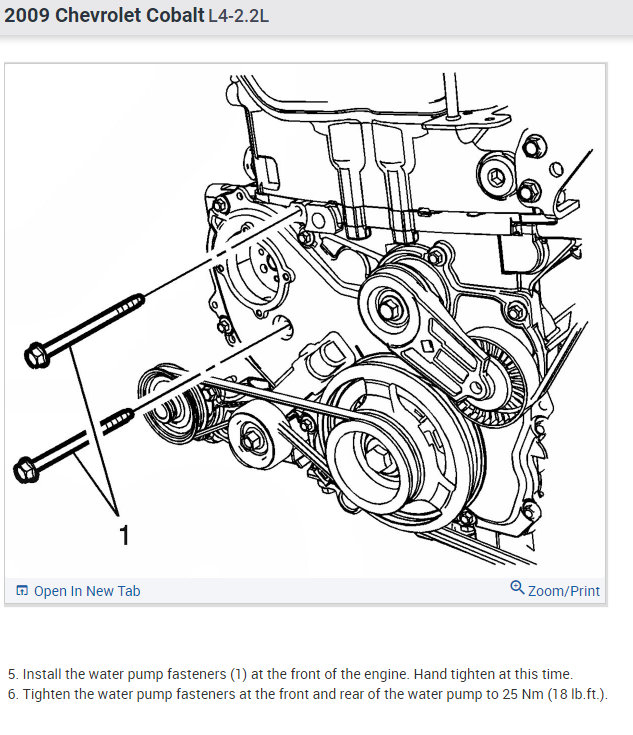 2009 Chevrolet Cobalt L4-2.2L

1

Open In New Tab

Zoom/Print

5. Install the water pump fasteners (1) at the front of the engine. Hand tighten at this time.
6. Tighten the water pump fasteners at the front and rear of the water pump to 25 Nm (18 lb.ft.).