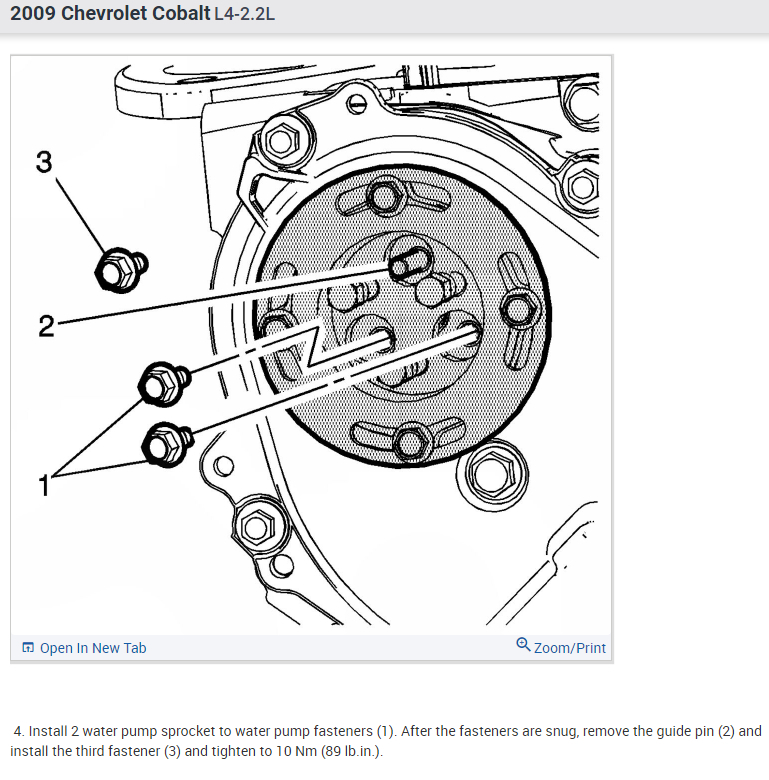 2009 Chevrolet Cobalt L4-2.2L

3

2

1

Open In New Tab

Zoom/Print

4. Install 2 water pump sprocket to water pump fasteners (1). After the fasteners are snug, remove the guide pin (2) and install the third fastener (3) and tighten to 10 Nm (89 lb.in.).