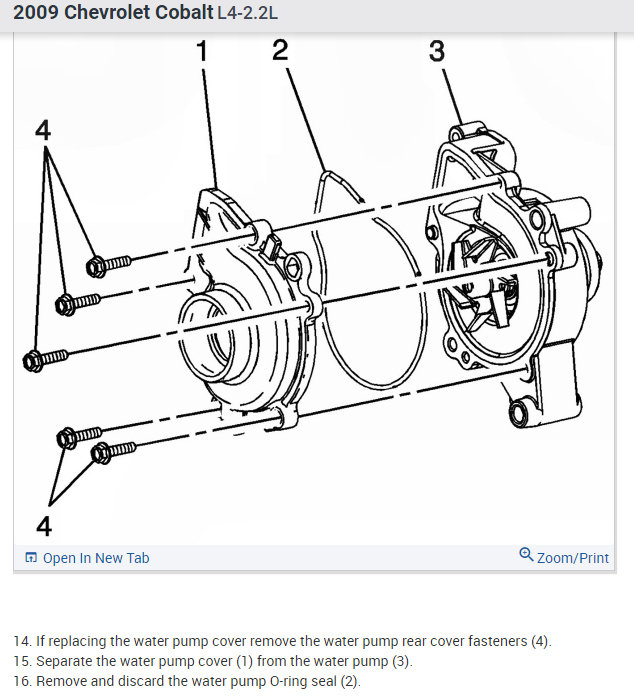 2009 Chevrolet Cobalt L4-2.2L

1 2 3

4

4

Open In New Tab

Zoom/Print

14. If replacing the water pump cover remove the water pump rear cover fasteners (4).
15. Separate the water pump cover (1) from the water pump (3).
16. Remove and discard the water pump O-ring seal (2).