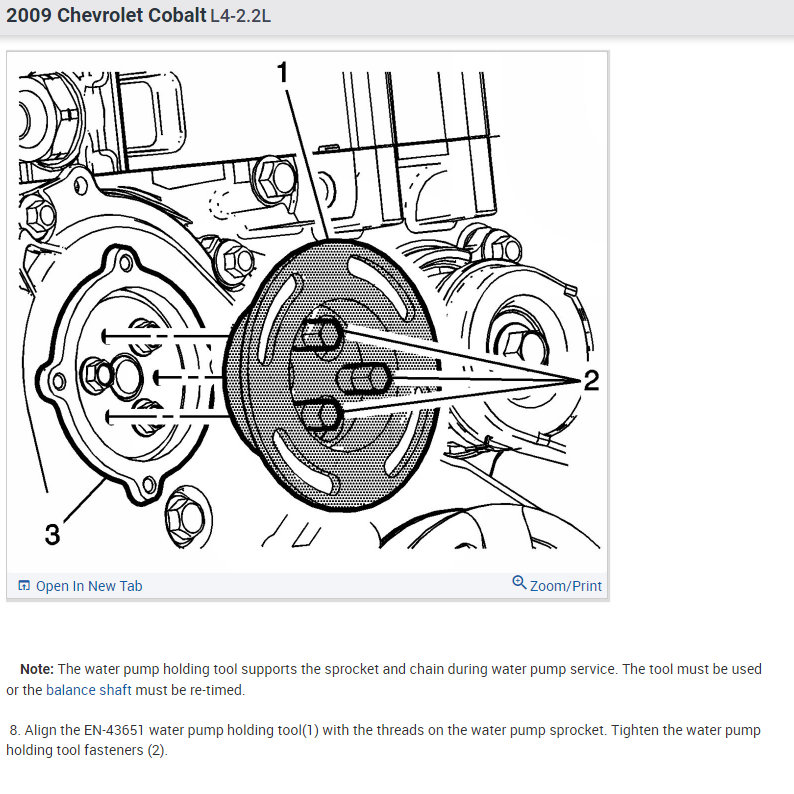 2009 Chevrolet Cobalt L4-2.2L

1

2

3

Open In New Tab

Zoom/Print

Note: The water pump holding tool supports the sprocket and chain during water pump service. The tool must be used or the balance shaft must be re-timed.

8. Align the EN-43651 water pump holding tool(1) with the threads on the water pump sprocket. Tighten the water pump holding tool fasteners (2).