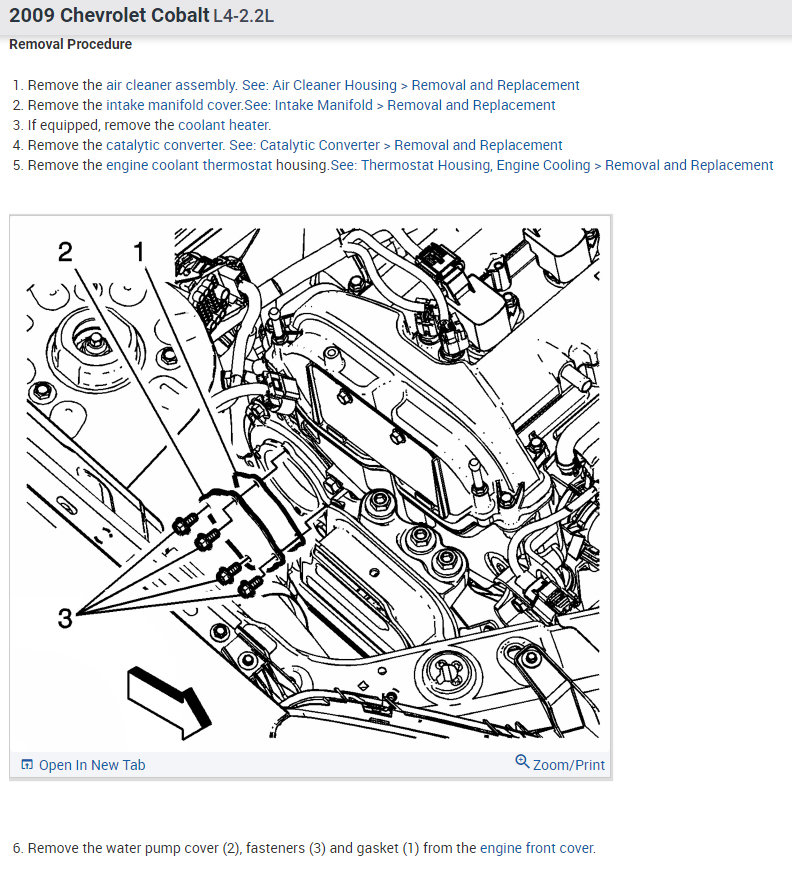 2009 Chevrolet Cobalt L4-2.2L

Removal Procedure

1. Remove the air cleaner assembly. See: Air Cleaner Housing > Removal and Replacement
2. Remove the intake manifold cover.See: Intake Manifold > Removal and Replacement
3. If equipped, remove the coolant heater.
4. Remove the catalytic converter. See: Catalytic Converter > Removal and Replacement
5. Remove the engine coolant thermostat housing.See: Thermostat Housing, Engine Cooling > Removal and Replacement

2
1
3

Open In New Tab
Zoom/Print

6. Remove the water pump cover (2), fasteners (3) and gasket (1) from the engine front cover.