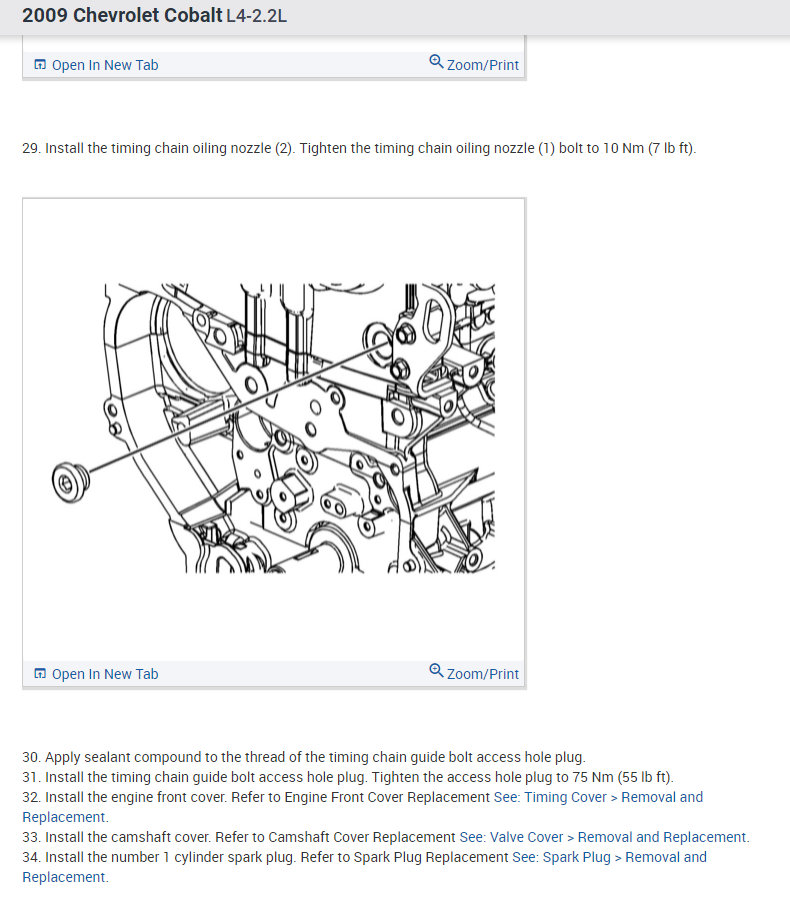 2009 Chevrolet Cobalt L4-2.2L

Open In New Tab
Zoom/Print

29. Install the timing chain oiling nozzle (2). Tighten the timing chain oiling nozzle (1) bolt to 10 Nm (7 lb ft).

Open In New Tab
Zoom/Print

30. Apply sealant compound to the thread of the timing chain guide bolt access hole plug.
31. Install the timing chain guide bolt access hole plug. Tighten the access hole plug to 75 Nm (55 lb ft).
32. Install the engine front cover. Refer to Engine Front Cover Replacement See: Timing Cover > Removal and Replacement.
33. Install the camshaft cover. Refer to Camshaft Cover Replacement See: Valve Cover > Removal and Replacement.
34. Install the number 1 cylinder spark plug. Refer to Spark Plug Replacement See: Spark Plug > Removal and Replacement.