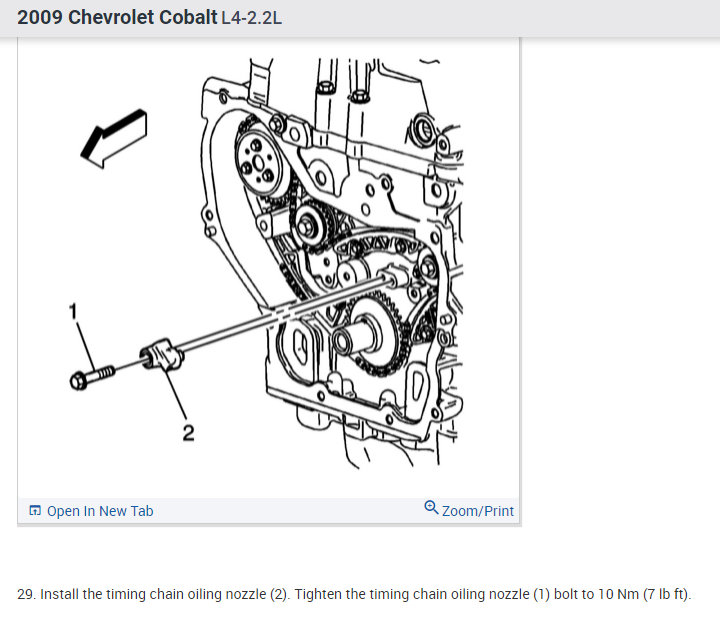 2009 Chevrolet Cobalt L4-2.2L

1

2

Open In New Tab

Zoom/Print

29. Install the timing chain oiling nozzle (2). Tighten the timing chain oiling nozzle (1) bolt to 10 Nm (7 lb ft).