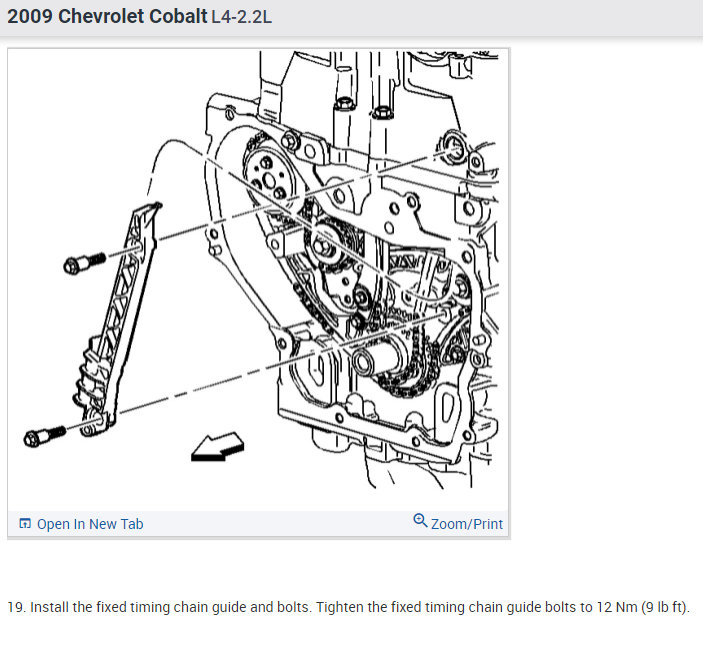 2009 Chevrolet Cobalt L4-2.2L

Open In New Tab

Zoom/Print

19. Install the fixed timing chain guide and bolts. Tighten the fixed timing chain guide bolts to 12 Nm (9 lb ft).