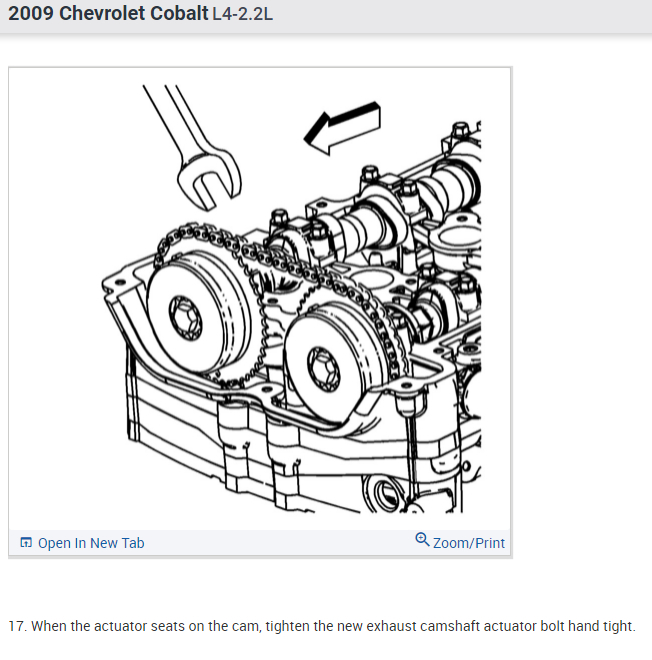 2009 Chevrolet Cobalt L4-2.2L

Open In New Tab

Zoom/Print

17. When the actuator seats on the cam, tighten the new exhaust camshaft actuator bolt hand tight.