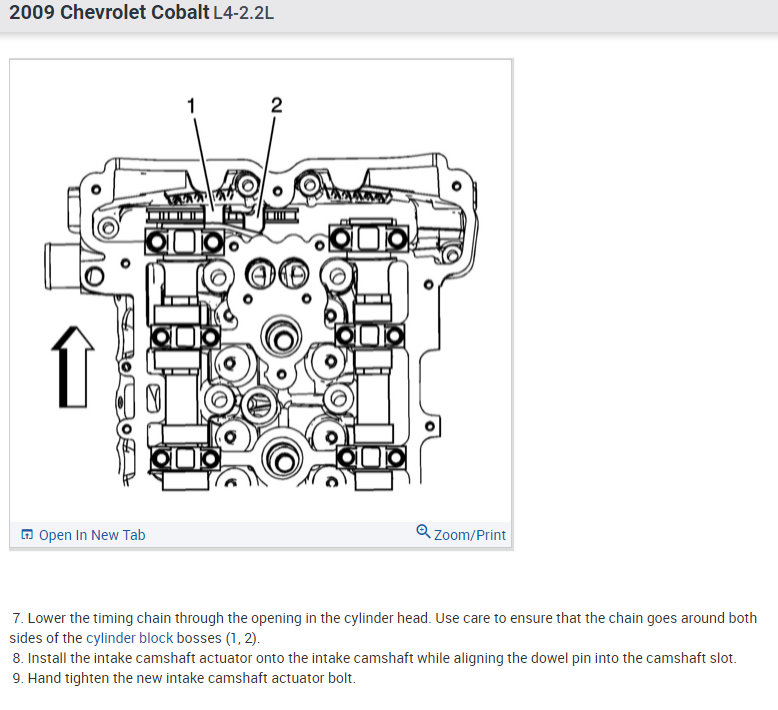 2009 Chevrolet Cobalt L4-2.2L

1
2

Open In New Tab
Zoom/Print

7. Lower the timing chain through the opening in the cylinder head. Use care to ensure that the chain goes around both sides of the cylinder block bosses (1, 2).
8. Install the intake camshaft actuator onto the intake camshaft while aligning the dowel pin into the camshaft slot.
9. Hand tighten the new intake camshaft actuator bolt.