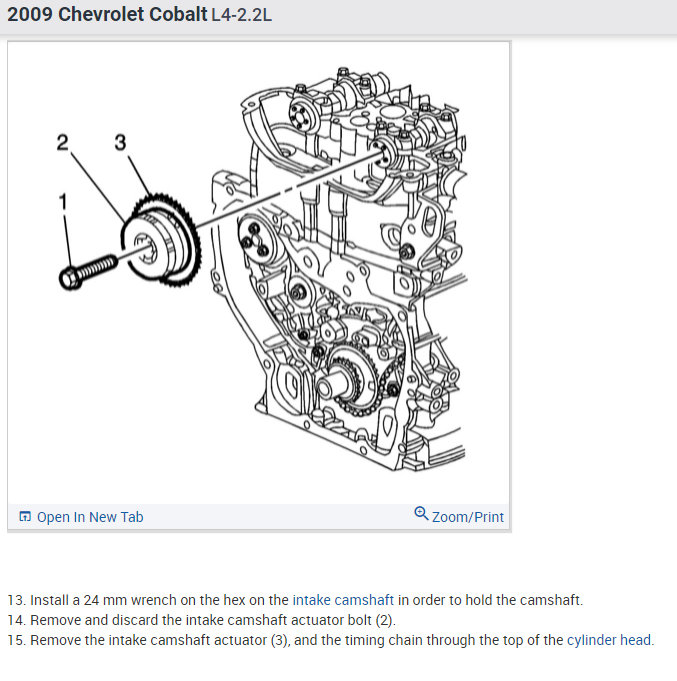 2009 Chevrolet Cobalt L4-2.2L

2
3
1

Open In New Tab
Zoom/Print

13. Install a 24 mm wrench on the hex on the intake camshaft in order to hold the camshaft.
14. Remove and discard the intake camshaft actuator bolt (2).
15. Remove the intake camshaft actuator (3), and the timing chain through the top of the cylinder head.