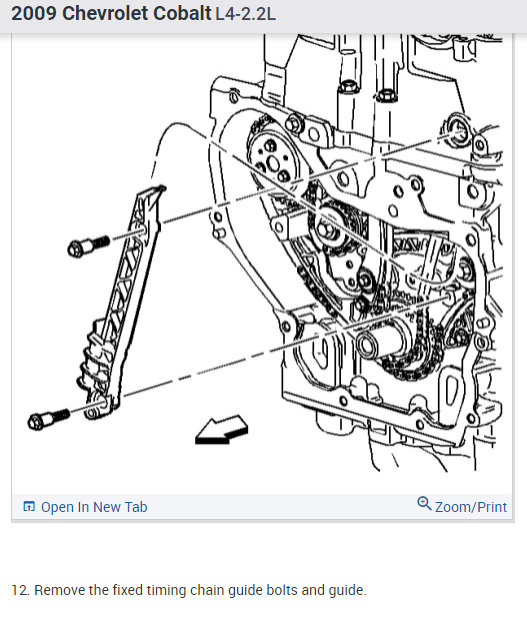 2009 Chevrolet Cobalt L4-2.2L

Open In New Tab

Zoom/Print

12. Remove the fixed timing chain guide bolts and guide.