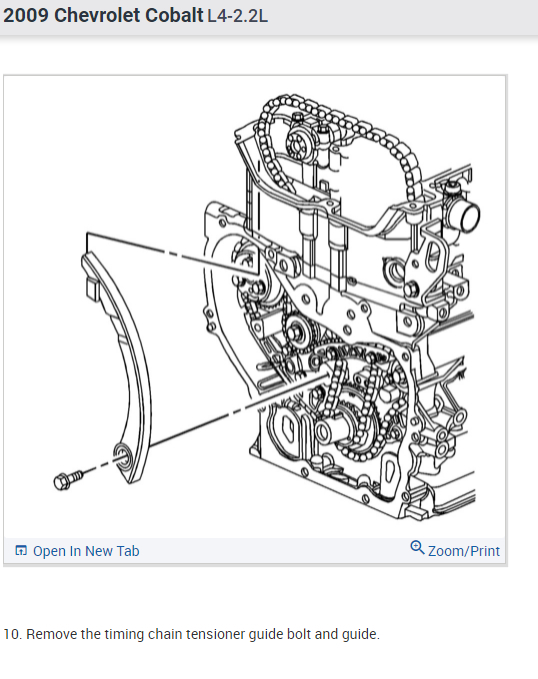 2009 Chevrolet Cobalt L4-2.2L

Open In New Tab

Zoom/Print

10. Remove the timing chain tensioner guide bolt and guide.