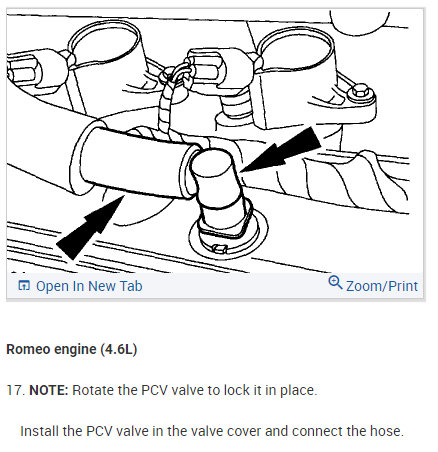 Open In New Tab

Zoom/Print

Romeo engine (4.6L)

17. NOTE: Rotate the PCV valve to lock it in place.

Install the PCV valve in the valve cover and connect the hose.