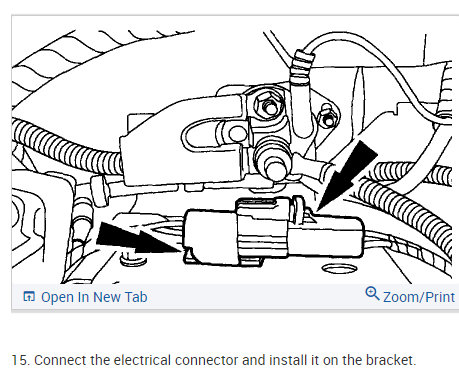 Open In New Tab

Zoom/Print

15. Connect the electrical connector and install it on the bracket.