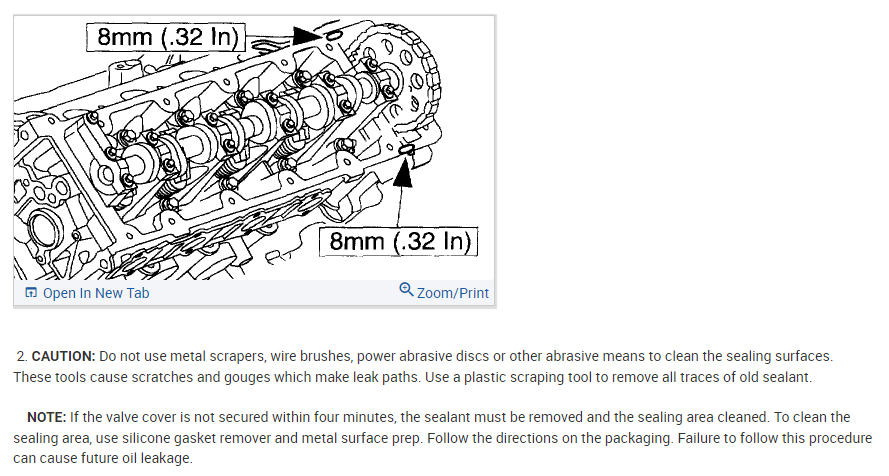 8mm (.32 In)

8mm (.32 In)

Open In New Tab

Zoom/Print

2. **CAUTION:** Do not use metal scrapers, wire brushes, power abrasive discs or other abrasive means to clean the sealing surfaces. These tools cause scratches and gouges which make leak paths. Use a plastic scraping tool to remove all traces of old sealant.

**NOTE:** If the valve cover is not secured within four minutes, the sealant must be removed and the sealing area cleaned. To clean the sealing area, use silicone gasket remover and metal surface prep. Follow the directions on the packaging. Failure to follow this procedure can cause future oil leakage.